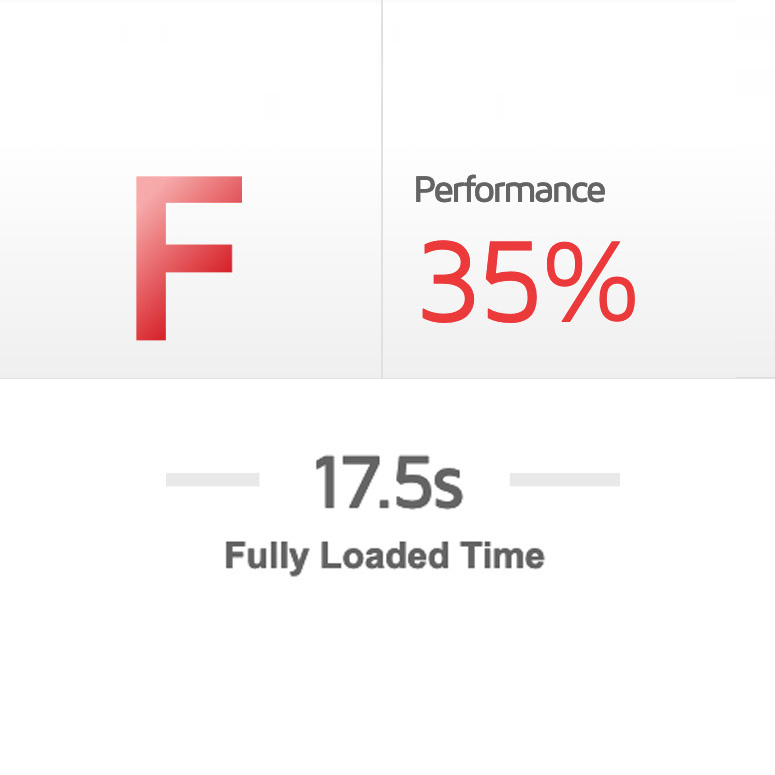 F

Performance
35%

17.5s
Fully Loaded Time